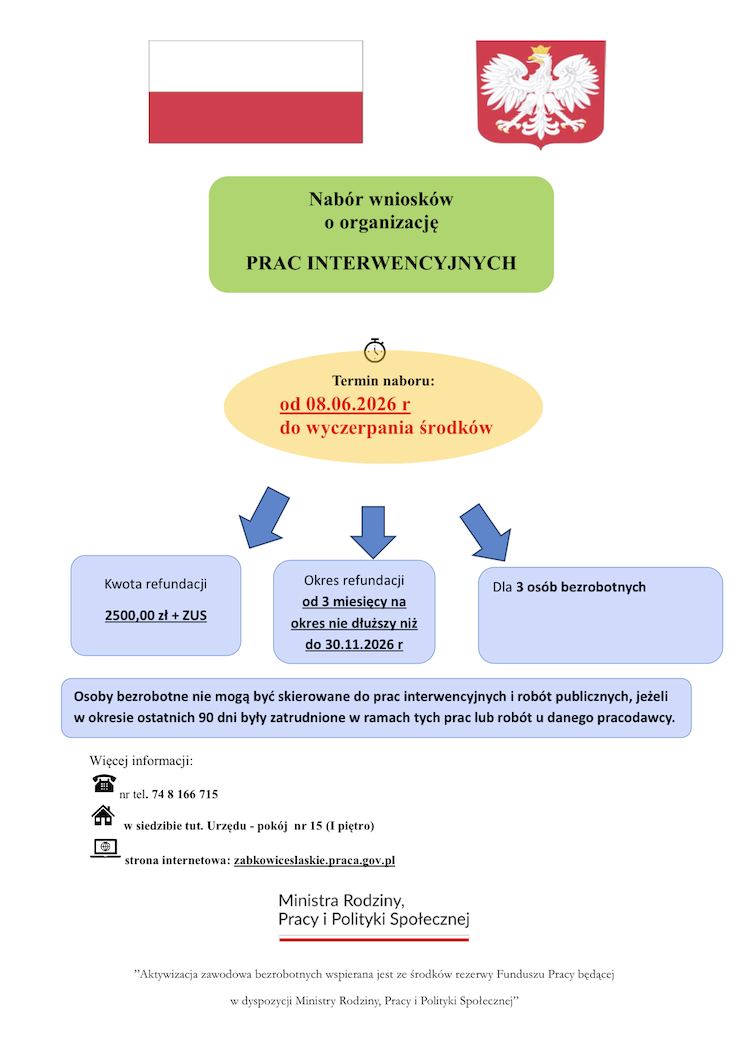 Nabór wniosków
o organizację

PRAC INTERWENCYJNYCH

Termin naboru:
od 08.06.2026 r
do wyczerpania środków

Kwota refundacji

2500,00 zł + ZUS

Okres refundacji
od 3 miesięcy na okres nie dłuższy niż do 30.11.2026 r

Dla 3 osób bezrobotnych

Osoby bezrobotne nie mogą być skierowane do prac interwencyjnych i robót publicznych, jeżeli w okresie ostatnich 90 dni były zatrudnione w ramach tych prac lub robót u danego pracodawcy.

Więcej informacji:

nr tel. 74 8 166 715

w siedzibie tut. Urzędu - pokój nr 15 (I piętro)

strona internetowa: zabkowiceslaskie.praca.gov.pl

Ministra Rodziny,
Pracy i Polityki Społecznej

"Aktywizacja zawodowa bezrobotnych wspierana jest ze środków rezerwy Funduszu Pracy będącej w dyspozycji Ministry Rodziny, Pracy i Polityki Społecznej"